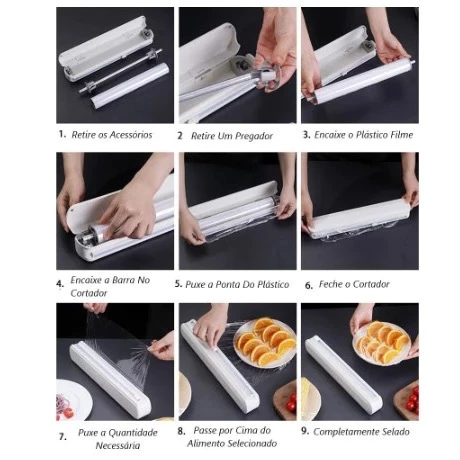 1. Retire os Acessórios

2 Retire Um Pregador

3. Encaixe o Plástico Filme

4. Encaixe a Barra No Cortador

5. Puxe a Ponta Do Plástico

6. Feche o Cortador

7. Puxe a Quantidade Necessária

8. Passe por Cima do Alimento Selecionado

9. Completamente Selado