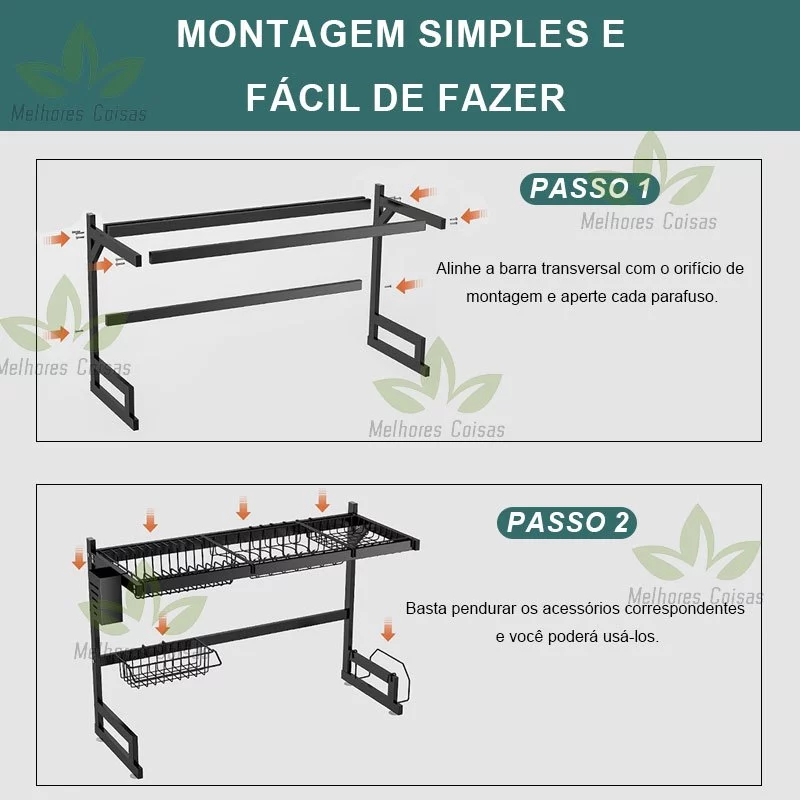 MONTAGEM SIMPLES E FÁCIL DE FAZER

Melhores Coisas

PASSO 1

Melhores Coisas

Alinhe a barra transversal com o orifício de montagem e aperte cada parafuso.

Melhores Coisas

Melhores Coisas

PASSO 2

Melhores Coisas

Basta pendurar os acessórios correspondentes e você poderá usá-los.

Melhores Coisas