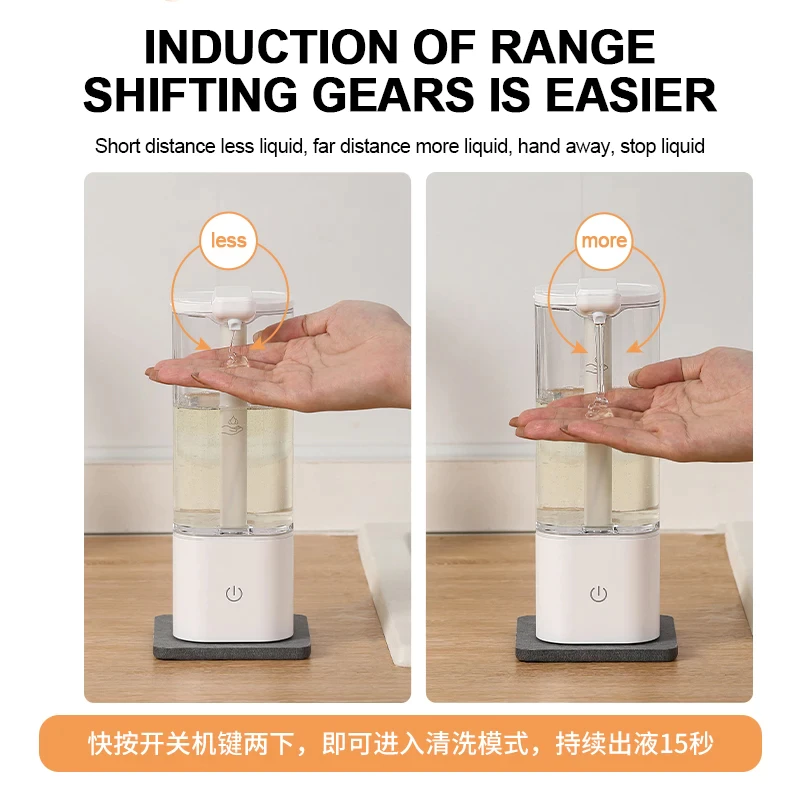 INDUCTION OF RANGE SHIFTING GEARS IS EASIER

Short distance less liquid, far distance more liquid, hand away, stop liquid

less

more

快按开关机键两下，即可进入清洗模式，持续出液15秒